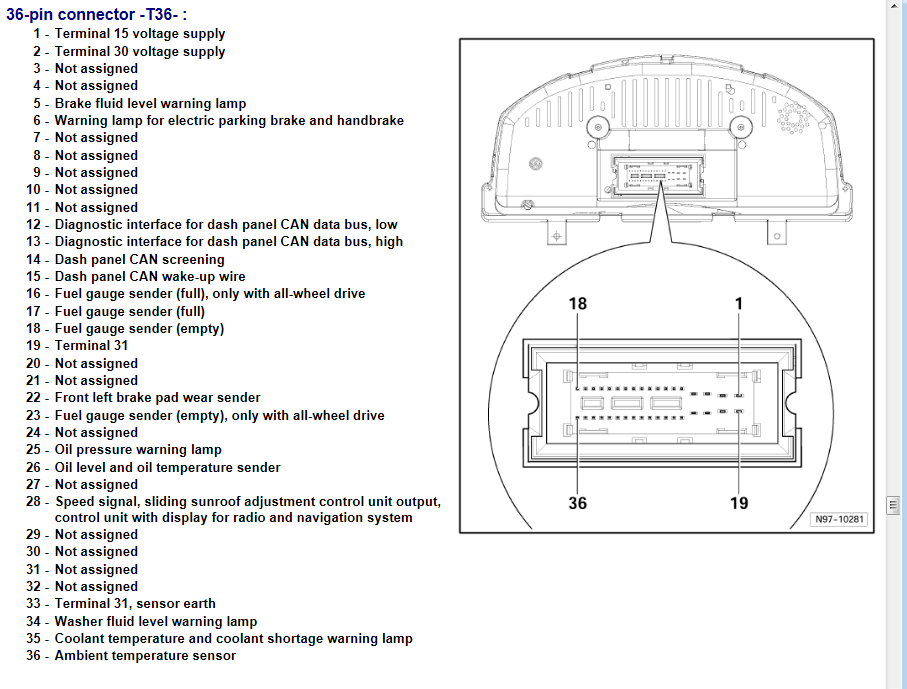 36-pin connector -T36- :

1 - Terminal 15 voltage supply
2 - Terminal 30 voltage supply
3 - Not assigned
4 - Not assigned
5 - Brake fluid level warning lamp
6 - Warning lamp for electric parking brake and handbrake
7 - Not assigned
8 - Not assigned
9 - Not assigned
10 - Not assigned
11 - Not assigned
12 - Diagnostic interface for dash panel CAN data bus, low
13 - Diagnostic interface for dash panel CAN data bus, high
14 - Dash panel CAN screening
15 - Dash panel CAN wake-up wire
16 - Fuel gauge sender (full), only with all-wheel drive
17 - Fuel gauge sender (full)
18 - Fuel gauge sender (empty)
19 - Terminal 31
20 - Not assigned
21 - Not assigned
22 - Front left brake pad wear sender
23 - Fuel gauge sender (empty), only with all-wheel drive
24 - Not assigned
25 - Oil pressure warning lamp
26 - Oil level and oil temperature sender
27 - Not assigned
28 - Speed signal, sliding sunroof adjustment control unit output, control unit with display for radio and navigation system
29 - Not assigned
30 - Not assigned
31 - Not assigned
32 - Not assigned
33 - Terminal 31, sensor earth
34 - Washer fluid level warning lamp
35 - Coolant temperature and coolant shortage warning lamp
36 - Ambient temperature sensor

18
1
36
19
N97-10281