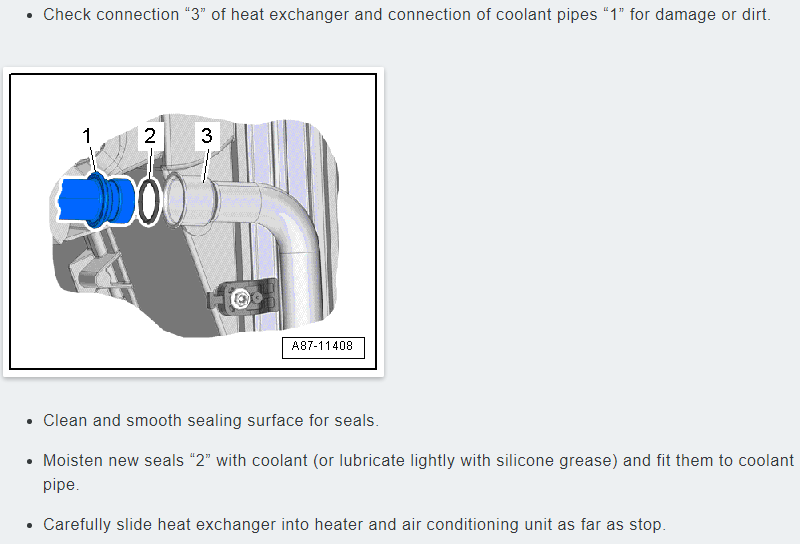 • Check connection “3” of heat exchanger and connection of coolant pipes “1” for damage or dirt.

1
2
3
A87-11408

• Clean and smooth sealing surface for seals.

• Moisten new seals “2” with coolant (or lubricate lightly with silicone grease) and fit them to coolant pipe.

• Carefully slide heat exchanger into heater and air conditioning unit as far as stop.