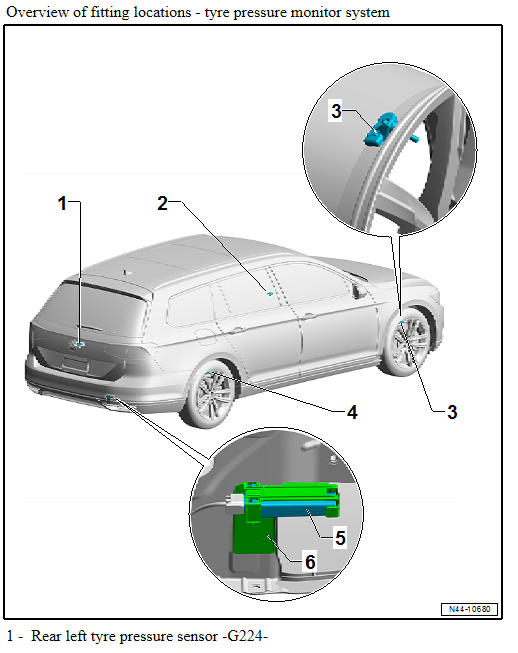 Overview of fitting locations - tyre pressure monitor system

3

1

2

4

3

5

6

N44-10680

1 - Rear left tyre pressure sensor -G224-