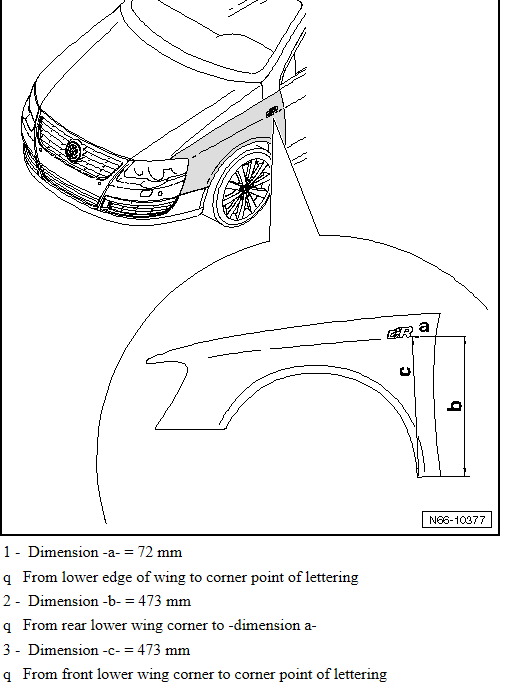 a
c
b
N66-10377

1 - Dimension -a- = 72 mm

q From lower edge of wing to corner point of lettering

2 - Dimension -b- = 473 mm

q From rear lower wing corner to -dimension a-

3 - Dimension -c- = 473 mm

q From front lower wing corner to corner point of lettering